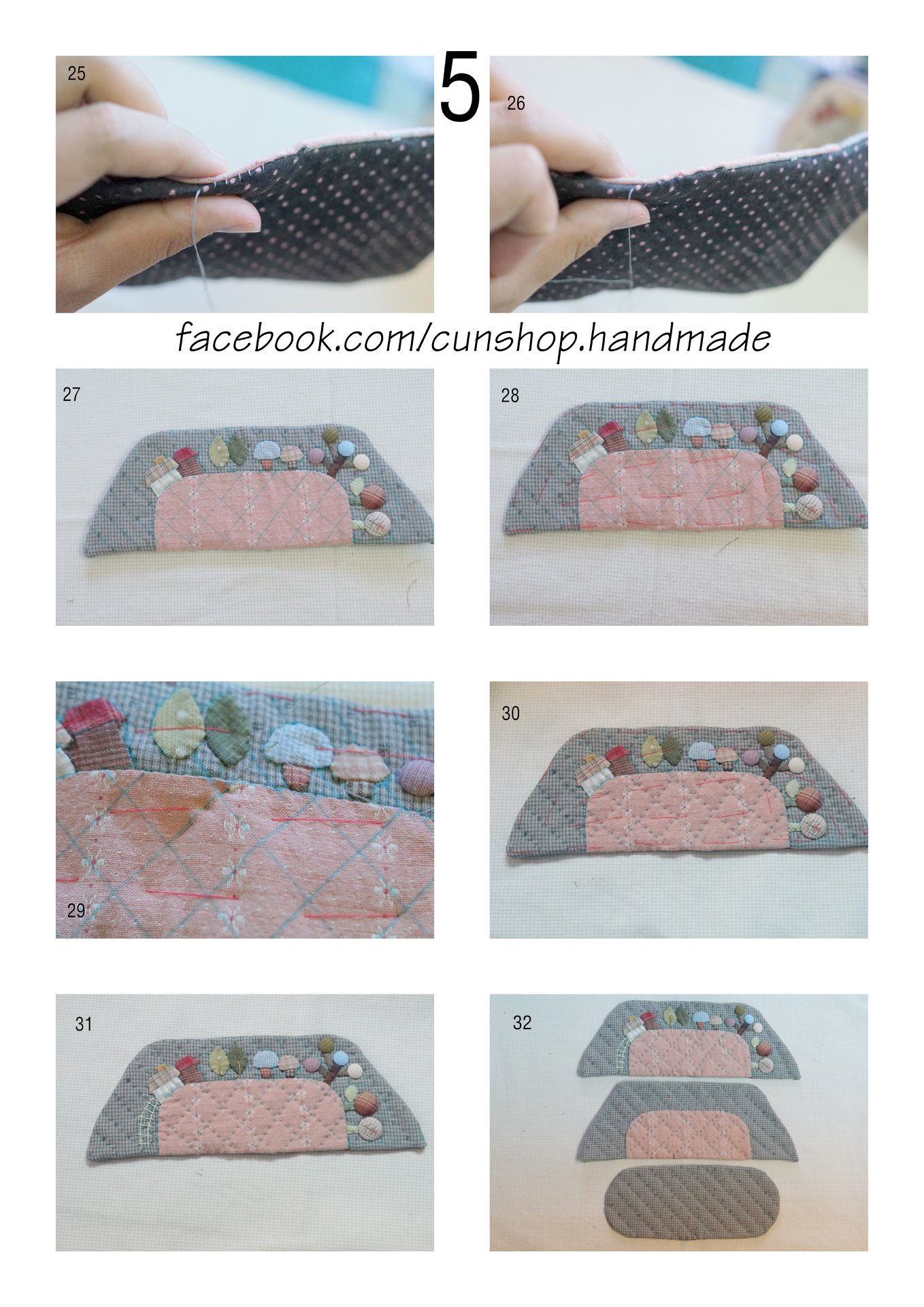 25

5

26

facebook.com/cunshop.handmade

27

28

29

30

31

32