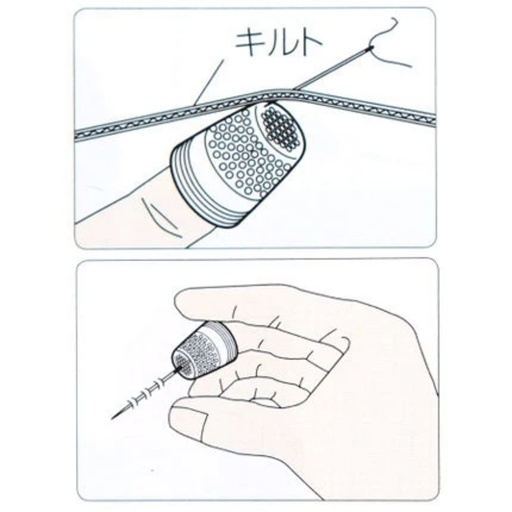 キルト