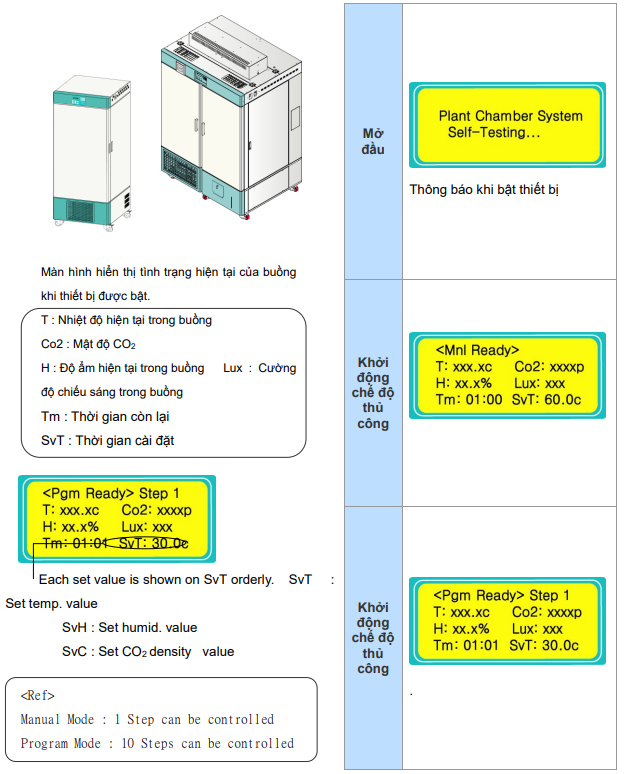 Màn hình hiển thị tình trạng hiện tại của buồng khi thiết bị được bật.

T : Nhiệt độ hiện tại trong buồng

Co2 : Mật độ $CO_2$

H : Độ ẩm hiện tại trong buồng Lux : Cường độ chiếu sáng trong buồng

Tm : Thời gian còn lại

SvT : Thời gian cài đặt

<Pgm Ready> Step 1
T: xxx.xc Co2: xxxxp
H: xx.x% Lux: xxx
Tm: 01:01 SvT: 30.0c

Each set value is shown on SvT orderly. SvT : Set temp. value

SvH : Set humid. value

SvC : Set $CO_2$ density value

<Ref>
Manual Mode : 1 Step can be controlled
Program Mode : 10 Steps can be controlled

| | |
|---|---|
| Mở đầu | Plant Chamber System Self-Testing... Thông báo khi bật thiết bị |
| Khởi động chế độ thủ công | <Mnl Ready> T: xxx.xc Co2: xxxxp H: xx.x% Lux: xxx Tm: 01:00 SvT: 60.0c |
| Khởi động chế độ thủ công | <Pgm Ready> Step 1 T: xxx.xc Co2: xxxxp H: xx.x% Lux: xxx Tm: 01:01 SvT: 30.0c . |