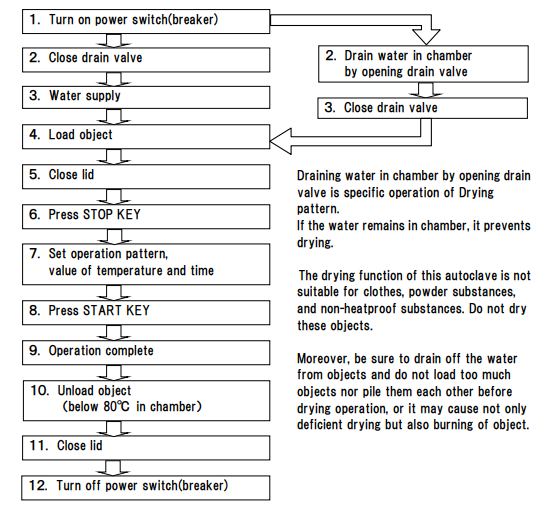 1. Turn on power switch(breaker)

2. Close drain valve

3. Water supply

4. Load object

5. Close lid

6. Press STOP KEY

7. Set operation pattern, value of temperature and time

8. Press START KEY

9. Operation complete

10. Unload object (below 80℃ in chamber)

11. Close lid

12. Turn off power switch(breaker)

2. Drain water in chamber by opening drain valve

3. Close drain valve

Draining water in chamber by opening drain valve is specific operation of Drying pattern.
If the water remains in chamber, it prevents drying.

The drying function of this autoclave is not suitable for clothes, powder substances, and non-heatproof substances. Do not dry these objects.

Moreover, be sure to drain off the water from objects and do not load too much objects nor pile them each other before drying operation, or it may cause not only deficient drying but also burning of object.