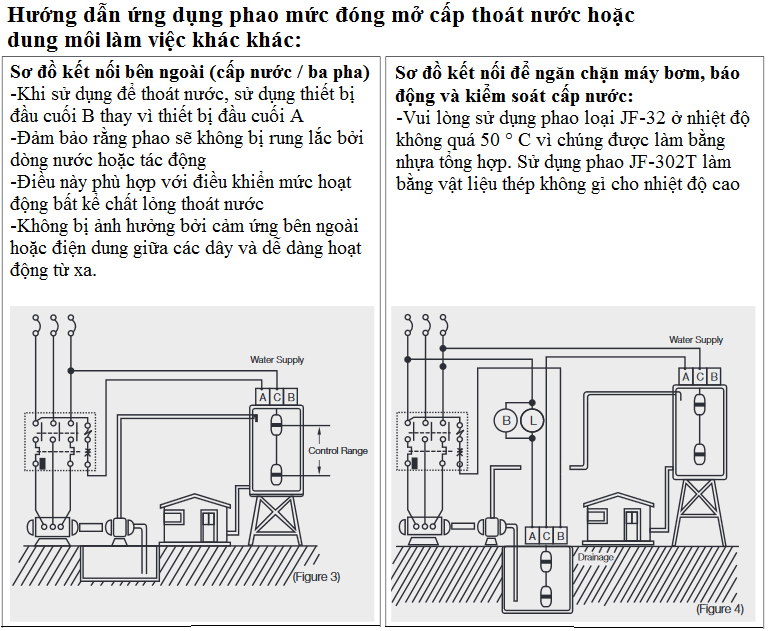 Hướng dẫn ứng dụng phao mức đóng mở cấp thoát nước hoặc dung môi làm việc khác khác:

Sơ đồ kết nối bên ngoài (cấp nước / ba pha)
-Khi sử dụng để thoát nước, sử dụng thiết bị đầu cuối B thay vì thiết bị đầu cuối A
-Đảm bảo rằng phao sẽ không bị rung lắc bởi dòng nước hoặc tác động
-Điều này phù hợp với điều khiển mức hoạt động bất kể chất lỏng thoát nước
-Không bị ảnh hưởng bởi cảm ứng bên ngoài hoặc điện dung giữa các dây và dễ dàng hoạt động từ xa.

Water Supply
A C B
Control Range
(Figure 3)

Sơ đồ kết nối để ngăn chặn máy bơm, báo động và kiểm soát cấp nước:
-Vui lòng sử dụng phao loại JF-32 ở nhiệt độ không quá 50 ° C vì chúng được làm bằng nhựa tổng hợp. Sử dụng phao JF-302T làm bằng vật liệu thép không gỉ cho nhiệt độ cao

Water Supply
A C B
B
L
A C B
Drainage
(Figure 4)