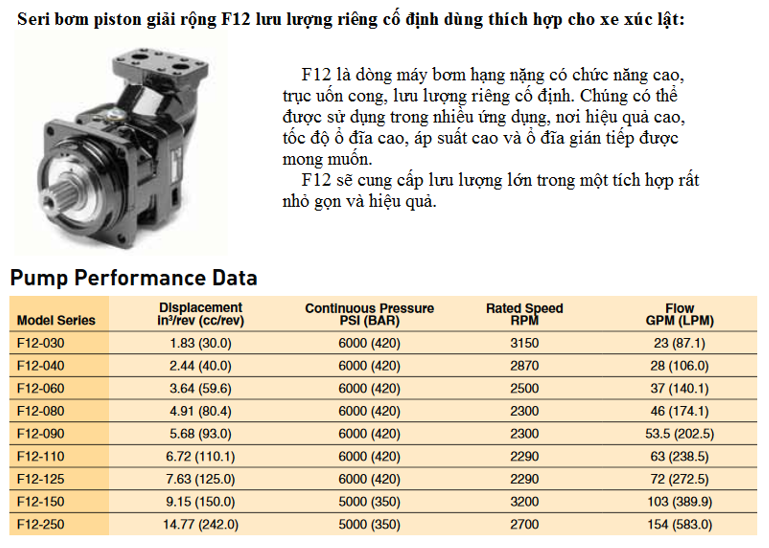 Seri bơm piston giải rộng F12 lưu lượng riêng cố định dùng thích hợp cho xe xúc lật:

F12 là dòng máy bơm hạng nặng có chức năng cao, trục uốn cong, lưu lượng riêng cố định. Chúng có thể được sử dụng trong nhiều ứng dụng, nơi hiệu quả cao, tốc độ ổ đĩa cao, áp suất cao và ổ đĩa gián tiếp được mong muốn.

F12 sẽ cung cấp lưu lượng lớn trong một tích hợp rất nhỏ gọn và hiệu quả.

Pump Performance Data

| Model Series | Displacement in³/rev (cc/rev) | Continuous Pressure PSI (BAR) | Rated Speed RPM | Flow GPM (LPM) |
|---|---|---|---|---|
| F12-030 | 1.83 (30.0) | 6000 (420) | 3150 | 23 (87.1) |
| F12-040 | 2.44 (40.0) | 6000 (420) | 2870 | 28 (106.0) |
| F12-060 | 3.64 (59.6) | 6000 (420) | 2500 | 37 (140.1) |
| F12-080 | 4.91 (80.4) | 6000 (420) | 2300 | 46 (174.1) |
| F12-090 | 5.68 (93.0) | 6000 (420) | 2300 | 53.5 (202.5) |
| F12-110 | 6.72 (110.1) | 6000 (420) | 2290 | 63 (238.5) |
| F12-125 | 7.63 (125.0) | 6000 (420) | 2290 | 72 (272.5) |
| F12-150 | 9.15 (150.0) | 5000 (350) | 3200 | 103 (389.9) |
| F12-250 | 14.77 (242.0) | 5000 (350) | 2700 | 154 (583.0) |