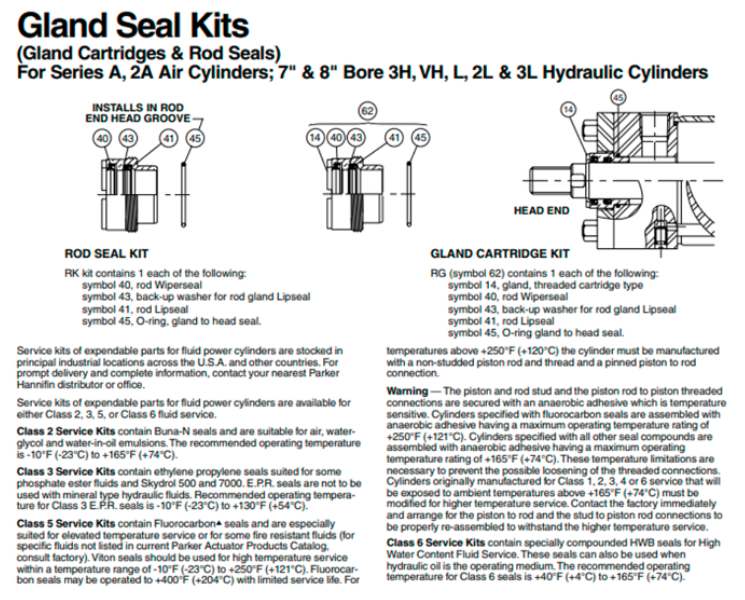 Gland Seal Kits
(Gland Cartridges & Rod Seals)
For Series A, 2A Air Cylinders; 7" & 8" Bore 3H, VH, L, 2L & 3L Hydraulic Cylinders

INSTALLS IN ROD END HEAD GROOVE

40 43 41 45

62

14 40 43 41 45

14 45

HEAD END

ROD SEAL KIT

RK kit contains 1 each of the following:
symbol 40, rod Wiperseal
symbol 43, back-up washer for rod gland Lipseal
symbol 41, rod Lipseal
symbol 45, O-ring, gland to head seal.

GLAND CARTRIDGE KIT

RG (symbol 62) contains 1 each of the following:
symbol 14, gland, threaded cartridge type
symbol 40, rod Wiperseal
symbol 43, back-up washer for rod gland Lipseal
symbol 41, rod Lipseal
symbol 45, O-ring gland to head seal.

Service kits of expendable parts for fluid power cylinders are stocked in principal industrial locations across the U.S.A. and other countries. For prompt delivery and complete information, contact your nearest Parker Hannifin distributor or office.

Service kits of expendable parts for fluid power cylinders are available for either Class 2, 3, 5, or Class 6 fluid service.

Class 2 Service Kits contain Buna-N seals and are suitable for air, water-glycol and water-in-oil emulsions. The recommended operating temperature is -10°F (-23°C) to +165°F (+74°C).

Class 3 Service Kits contain ethylene propylene seals suited for some phosphate ester fluids and Skydrol 500 and 7000. E.P.R. seals are not to be used with mineral type hydraulic fluids. Recommended operating temperature for Class 3 E.P.R. seals is -10°F (-23°C) to +130°F (+54°C).

Class 5 Service Kits contain Fluorocarbon▲ seals and are especially suited for elevated temperature service or for some fire resistant fluids (for specific fluids not listed in current Parker Actuator Products Catalog, consult factory). Viton seals should be used for high temperature service within a temperature range of -10°F (-23°C) to +250°F (+121°C). Fluorocarbon seals may be operated to +400°F (+204°C) with limited service life. For temperatures above +250°F (+120°C) the cylinder must be manufactured with a non-studded piston rod and thread and a pinned piston to rod connection.

Warning — The piston and rod stud and the piston rod to piston threaded connections are secured with an anaerobic adhesive which is temperature sensitive. Cylinders specified with fluorocarbon seals are assembled with anaerobic adhesive having a maximum operating temperature rating of +250°F (+121°C). Cylinders specified with all other seal compounds are assembled with anaerobic adhesive having a maximum operating temperature rating of +165°F (+74°C). These temperature limitations are necessary to prevent the possible loosening of the threaded connections. Cylinders originally manufactured for Class 1, 2, 3, 4 or 6 service that will be exposed to ambient temperatures above +165°F (+74°C) must be modified for higher temperature service. Contact the factory immediately and arrange for the piston to rod and the stud to piston rod connections to be properly re-assembled to withstand the higher temperature service.

Class 6 Service Kits contain specially compounded HWB seals for High Water Content Fluid Service. These seals can also be used when hydraulic oil is the operating medium. The recommended operating temperature for Class 6 seals is +40°F (+4°C) to +165°F (+74°C).