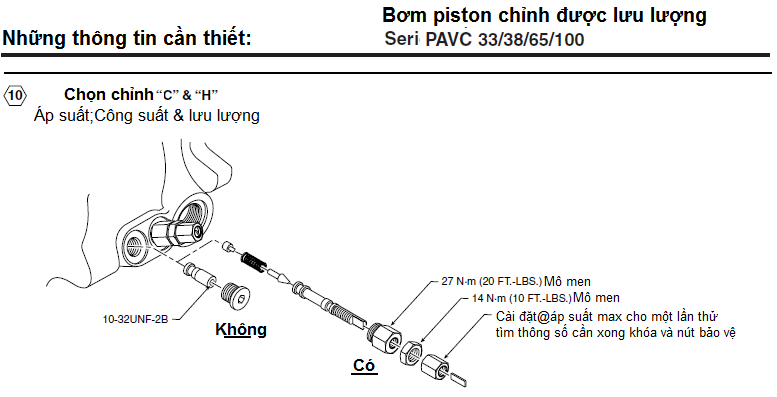 Những thông tin cần thiết:

Bơm piston chỉnh được lưu lượng
Seri PAVC 33/38/65/100

10 Chọn chỉnh "C" & "H"
Áp suất;Công suất & lưu lượng

10-32UNF-2B

Không

Có

27 N·m (20 FT.-LBS.) Mô men
14 N·m (10 FT.-LBS.) Mô men
Cài đặt@áp suất max cho một lần thử tìm thông số cần xong khóa và nút bảo vệ