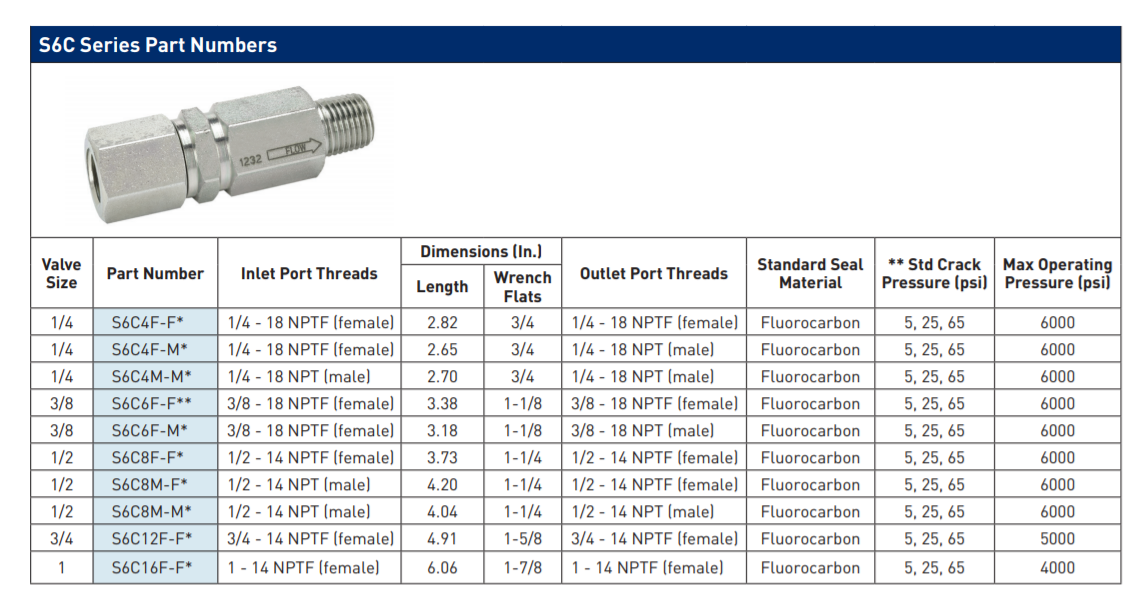 S6C Series Part Numbers

1232 FLOW

| Valve Size | Part Number | Inlet Port Threads | Dimensions (In.) Length | Dimensions (In.) Wrench Flats | Outlet Port Threads | Standard Seal Material | ** Std Crack Pressure (psi) | Max Operating Pressure (psi) |
|---|---|---|---|---|---|---|---|---|
| 1/4 | S6C4F-F* | 1/4 - 18 NPTF (female) | 2.82 | 3/4 | 1/4 - 18 NPTF (female) | Fluorocarbon | 5, 25, 65 | 6000 |
| 1/4 | S6C4F-M* | 1/4 - 18 NPTF (female) | 2.65 | 3/4 | 1/4 - 18 NPT (male) | Fluorocarbon | 5, 25, 65 | 6000 |
| 1/4 | S6C4M-M* | 1/4 - 18 NPT (male) | 2.70 | 3/4 | 1/4 - 18 NPT (male) | Fluorocarbon | 5, 25, 65 | 6000 |
| 3/8 | S6C6F-F** | 3/8 - 18 NPTF (female) | 3.38 | 1-1/8 | 3/8 - 18 NPTF (female) | Fluorocarbon | 5, 25, 65 | 6000 |
| 3/8 | S6C6F-M* | 3/8 - 18 NPTF (female) | 3.18 | 1-1/8 | 3/8 - 18 NPT (male) | Fluorocarbon | 5, 25, 65 | 6000 |
| 1/2 | S6C8F-F* | 1/2 - 14 NPTF (female) | 3.73 | 1-1/4 | 1/2 - 14 NPTF (female) | Fluorocarbon | 5, 25, 65 | 6000 |
| 1/2 | S6C8M-F* | 1/2 - 14 NPT (male) | 4.20 | 1-1/4 | 1/2 - 14 NPTF (female) | Fluorocarbon | 5, 25, 65 | 6000 |
| 1/2 | S6C8M-M* | 1/2 - 14 NPT (male) | 4.04 | 1-1/4 | 1/2 - 14 NPT (male) | Fluorocarbon | 5, 25, 65 | 6000 |
| 3/4 | S6C12F-F* | 3/4 - 14 NPTF (female) | 4.91 | 1-5/8 | 3/4 - 14 NPTF (female) | Fluorocarbon | 5, 25, 65 | 5000 |
| 1 | S6C16F-F* | 1 - 14 NPTF (female) | 6.06 | 1-7/8 | 1 - 14 NPTF (female) | Fluorocarbon | 5, 25, 65 | 4000 |