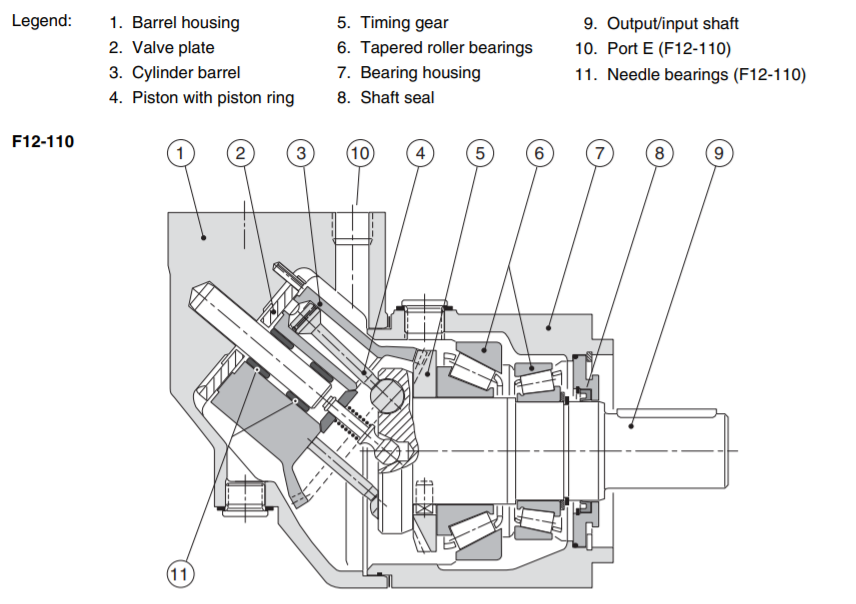 Legend:

1. Barrel housing
2. Valve plate
3. Cylinder barrel
4. Piston with piston ring

5. Timing gear
6. Tapered roller bearings
7. Bearing housing
8. Shaft seal

9. Output/input shaft
10. Port E (F12-110)
11. Needle bearings (F12-110)

F12-110

1 2 3 10 4 5 6 7 8 9

11